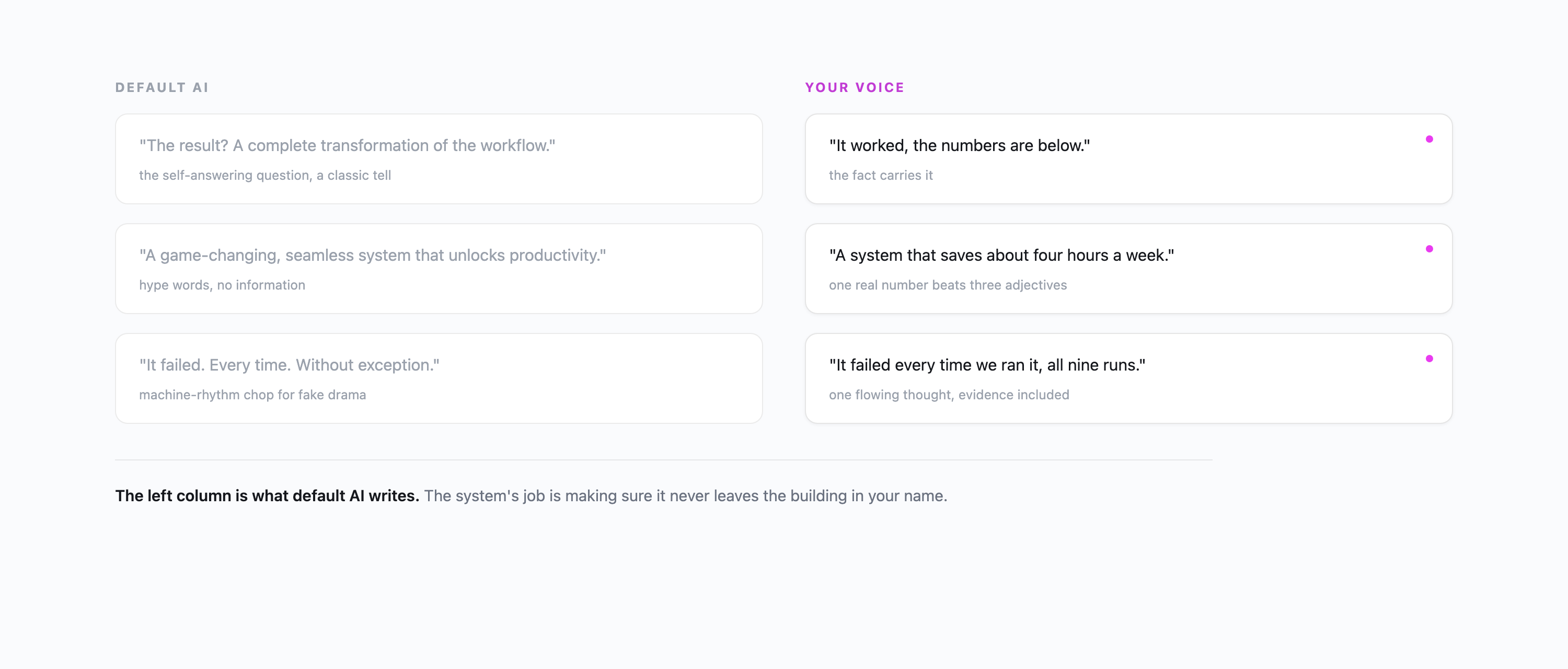 DEFAULT AI

"The result? A complete transformation of the workflow."

the self-answering question, a classic tell

"A game-changing, seamless system that unlocks productivity."

hype words, no information

"It failed. Every time. Without exception."

machine-rhythm chop for fake drama

YOUR VOICE

"It worked, the numbers are below."

the fact carries it

"A system that saves about four hours a week."

one real number beats three adjectives

"It failed every time we ran it, all nine runs."

one flowing thought, evidence included

The left column is what default AI writes. The system's job is making sure it never leaves the building in your name.