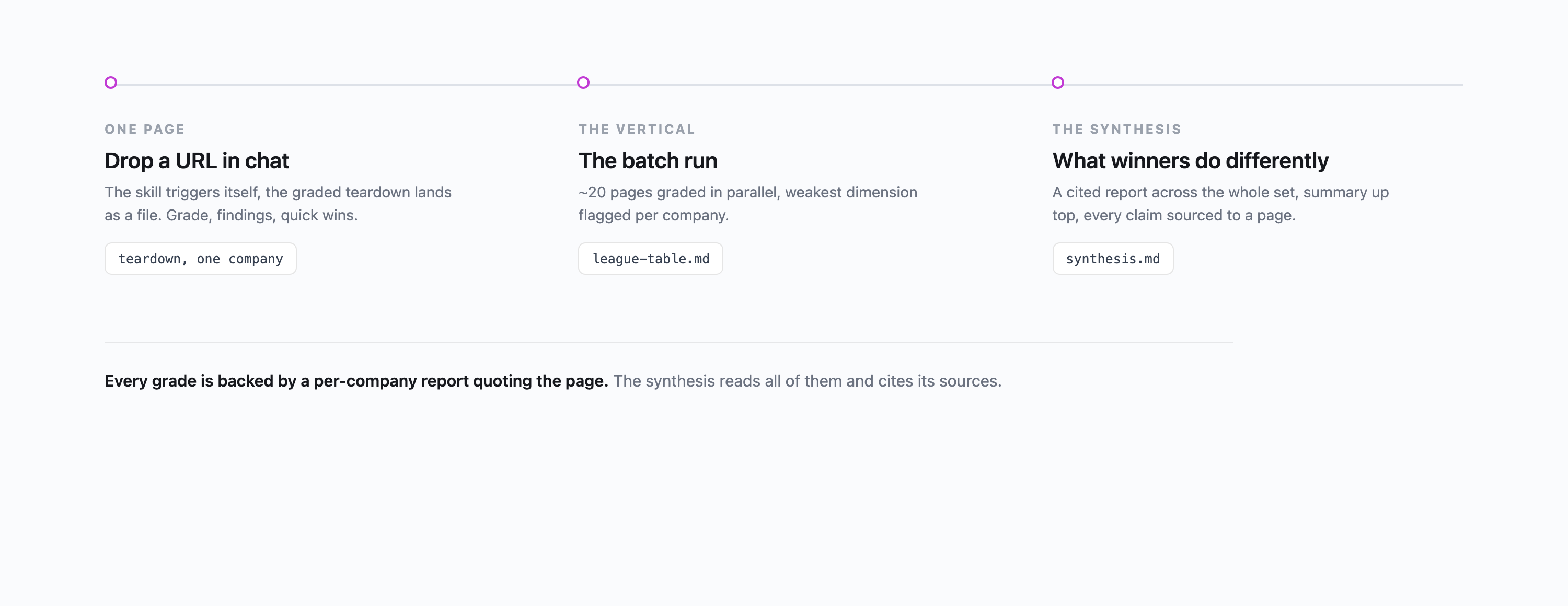 ONE PAGE

Drop a URL in chat

The skill triggers itself, the graded teardown lands as a file. Grade, findings, quick wins.

teardown, one company

THE VERTICAL

The batch run

~20 pages graded in parallel, weakest dimension flagged per company.

league-table.md

THE SYNTHESIS

What winners do differently

A cited report across the whole set, summary up top, every claim sourced to a page.

synthesis.md

Every grade is backed by a per-company report quoting the page. The synthesis reads all of them and cites its sources.